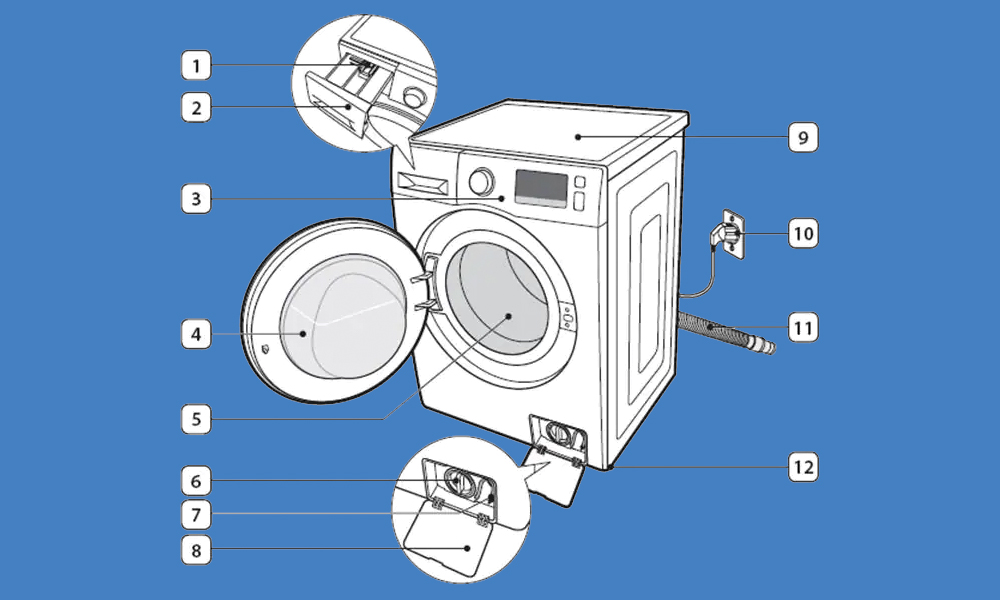 1
2
3
4
5
6
7
8
9
10
11
12